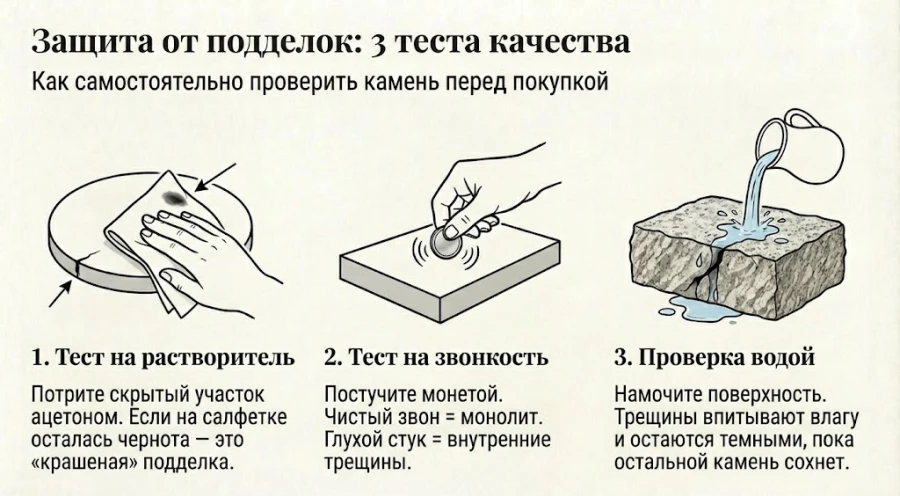 Защита от подделок: 3 теста качества

Как самостоятельно проверить камень перед покупкой

1. Тест на растворитель

Потрите скрытый участок ацетоном. Если на салфетке осталась чернота — это «крашеная» подделка.

2. Тест на звонкость

Постучите монетой. Чистый звон = монолит. Глухой стук = внутренние трещины.

3. Проверка водой

Намочите поверхность. Трещины впитывают влагу и остаются темными, пока остальной камень сохнет.